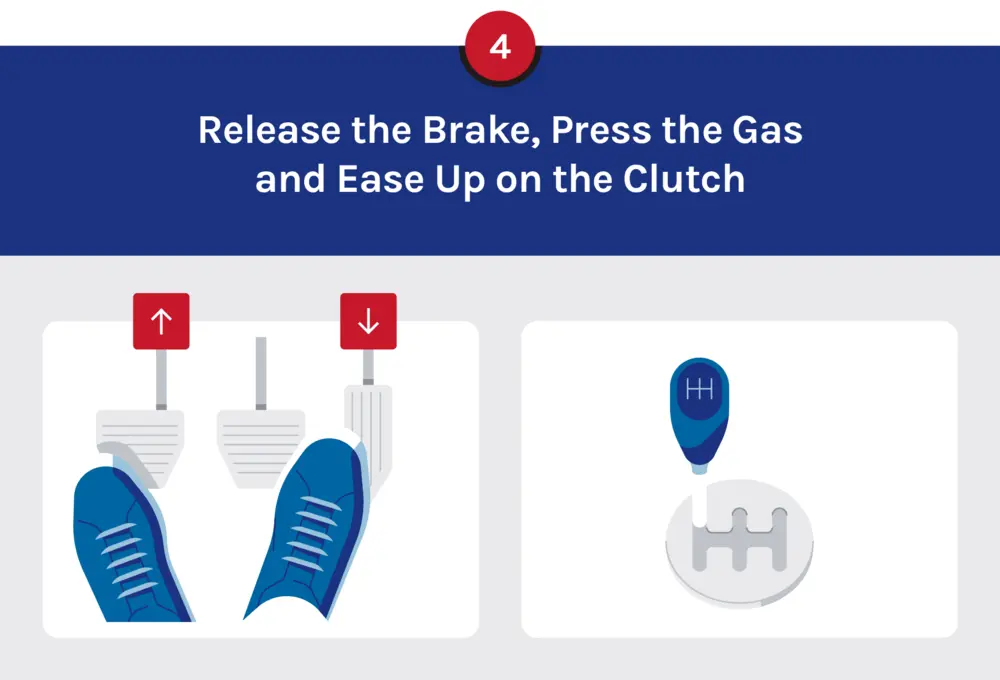 4

Release the Brake, Press the Gas and Ease Up on the Clutch

↑

↓