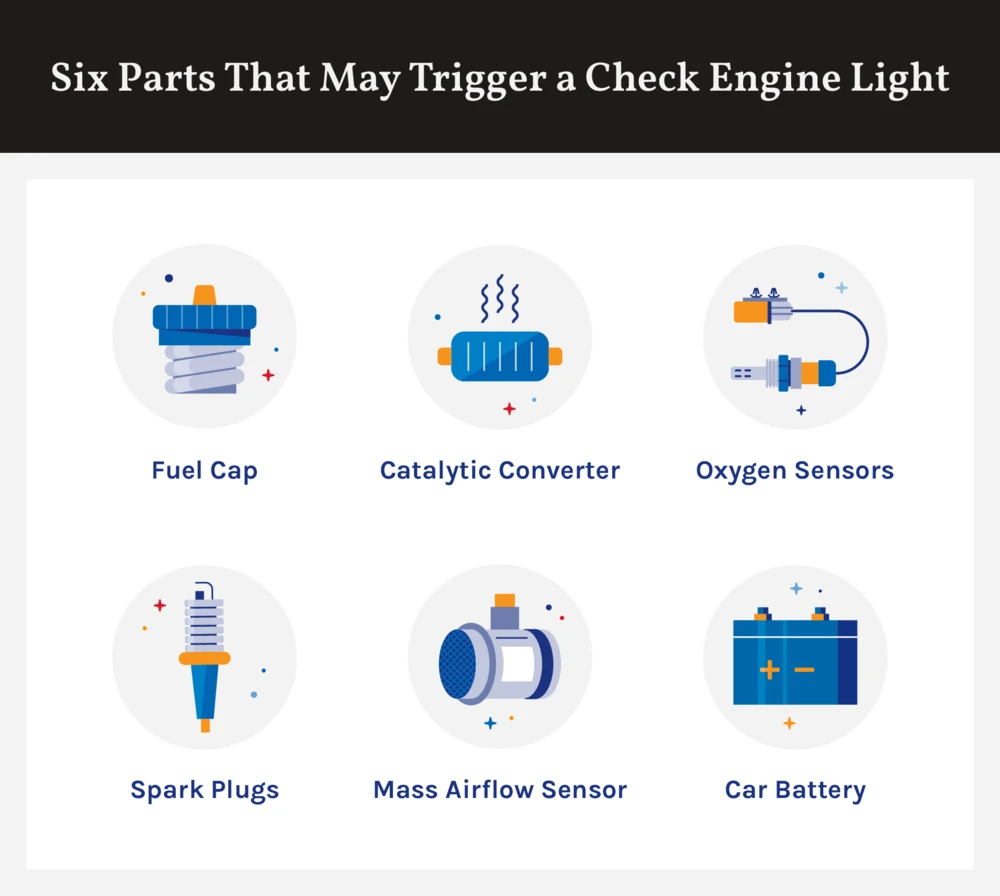 Six Parts That May Trigger a Check Engine Light

Fuel Cap

Catalytic Converter

Oxygen Sensors

Spark Plugs

Mass Airflow Sensor

Car Battery