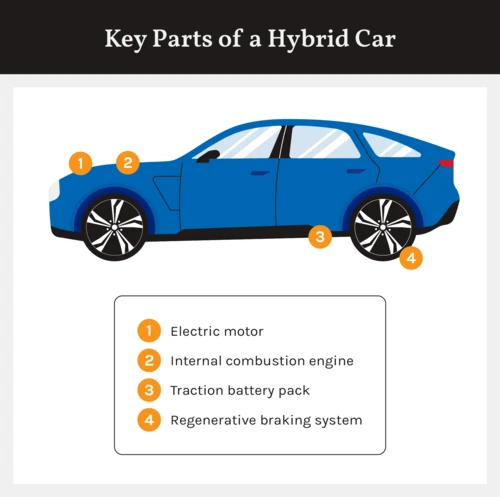 Key Parts of a Hybrid Car

1
2
3
4

1 Electric motor
2 Internal combustion engine
3 Traction battery pack
4 Regenerative braking system