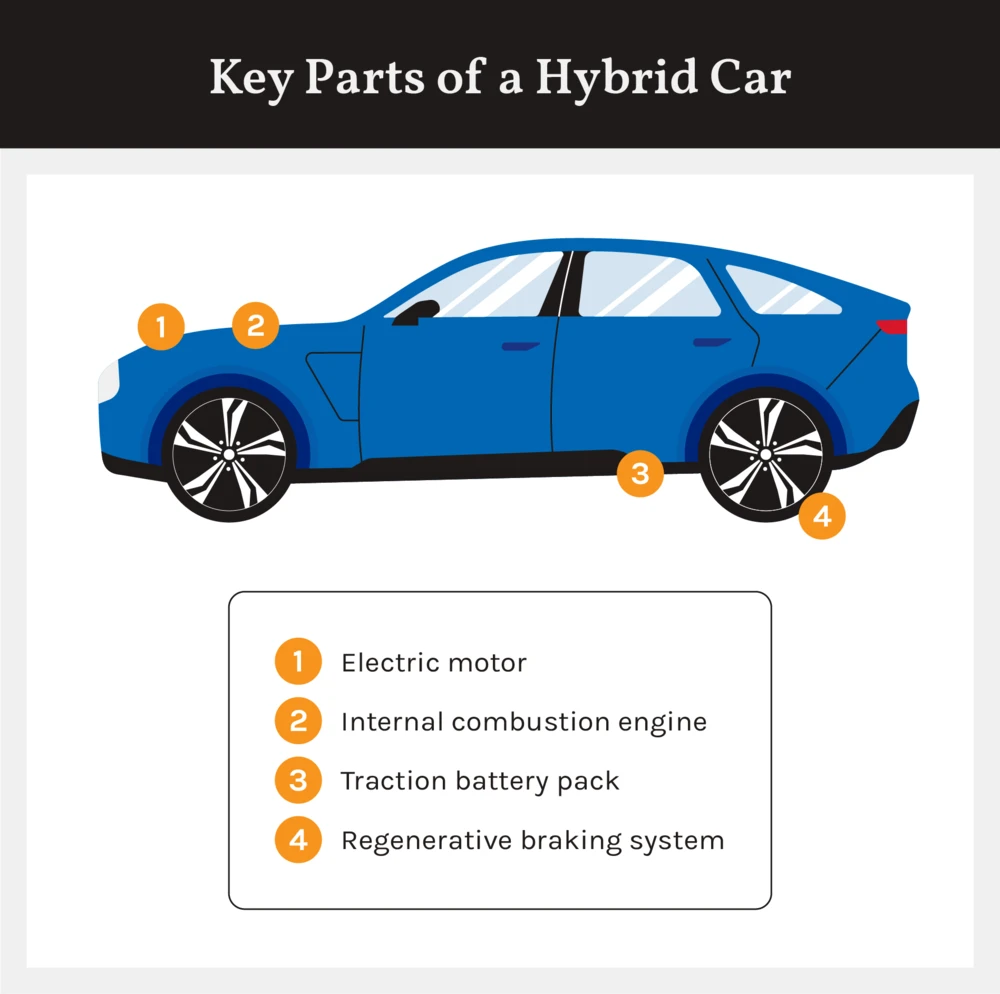 Key Parts of a Hybrid Car

1 2

3

4

1 Electric motor
2 Internal combustion engine
3 Traction battery pack
4 Regenerative braking system