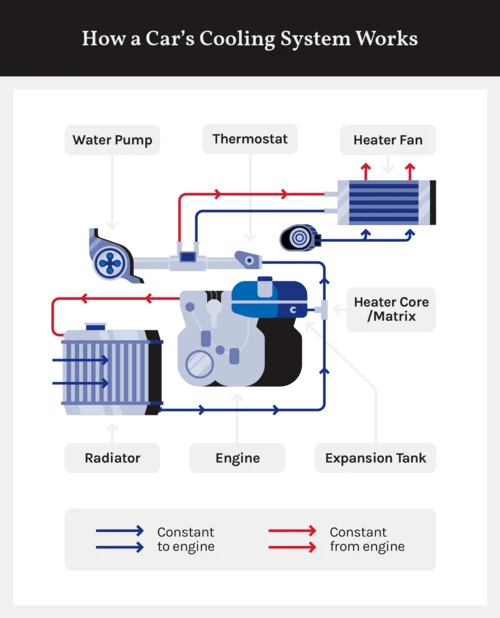 How a Car's Cooling System Works

Water Pump

Thermostat

Heater Fan

Heater Core /Matrix

Radiator

Engine

Expansion Tank

Constant to engine

Constant from engine