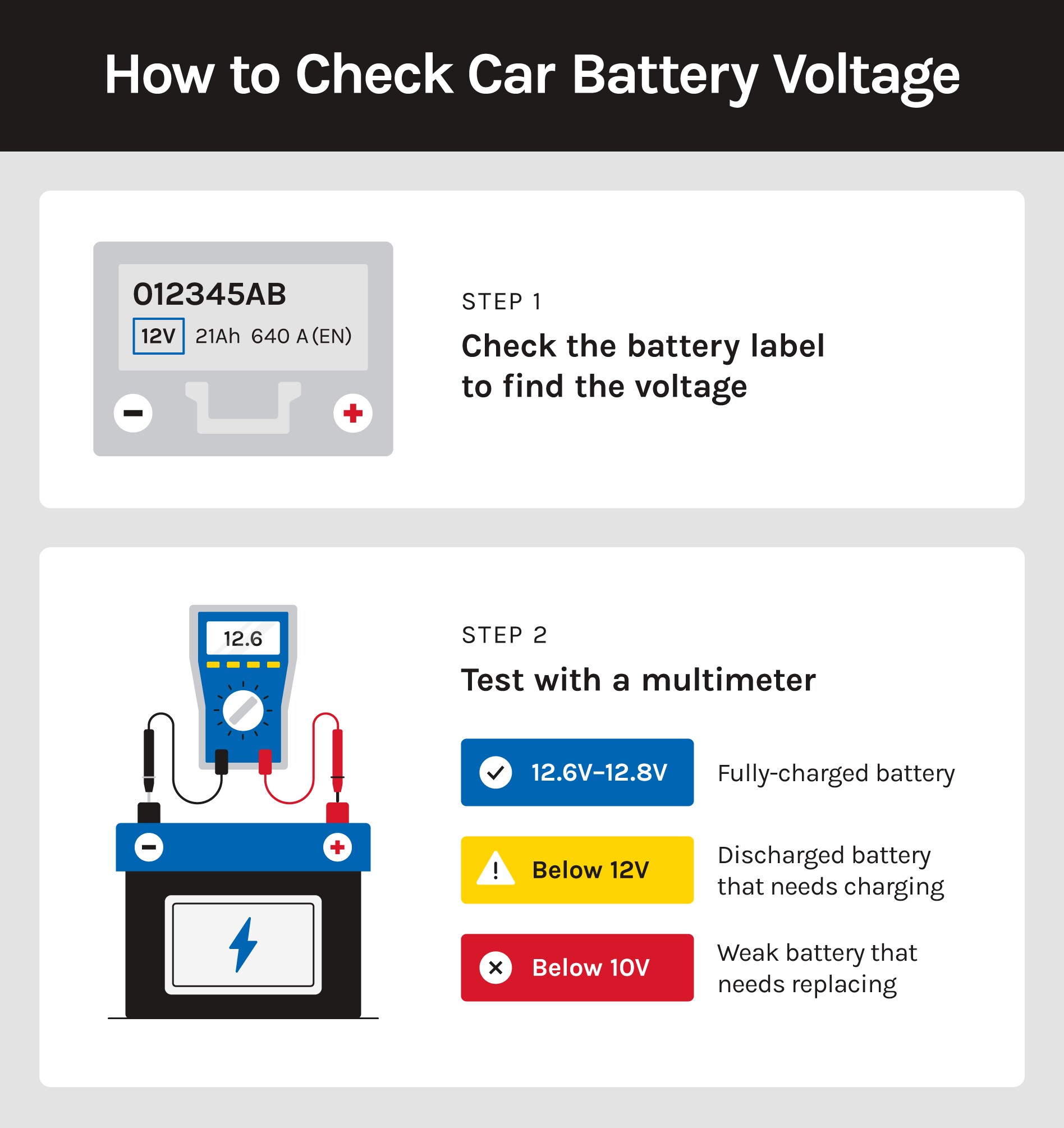 How to Check Car Battery Voltage

012345AB
12V 21Ah 640 A (EN)

STEP 1

Check the battery label to find the voltage

12.6

STEP 2

Test with a multimeter

12.6V–12.8V Fully-charged battery

Below 12V Discharged battery that needs charging

Below 10V Weak battery that needs replacing