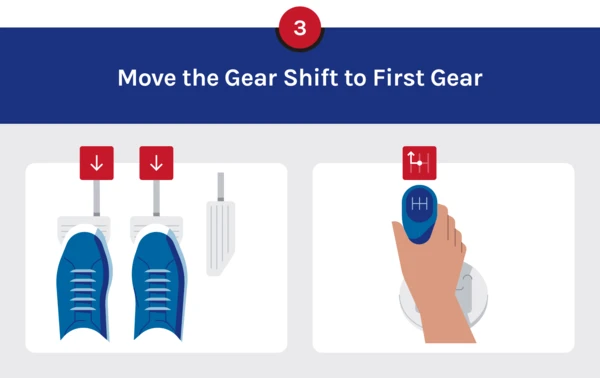 3

Move the Gear Shift to First Gear