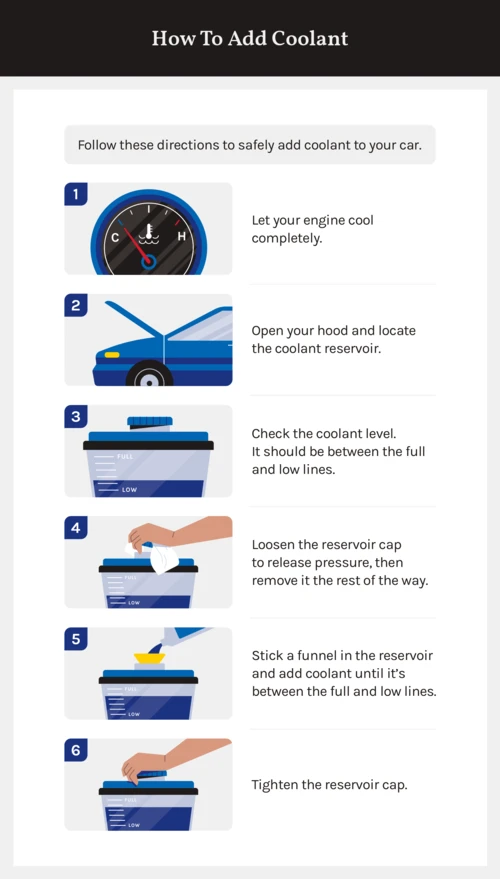 How To Add Coolant

Follow these directions to safely add coolant to your car.

1

C H

Let your engine cool completely.

2

Open your hood and locate the coolant reservoir.

3

FULL

LOW

Check the coolant level. It should be between the full and low lines.

4

FULL

LOW

Loosen the reservoir cap to release pressure, then remove it the rest of the way.

5

FULL

LOW

Stick a funnel in the reservoir and add coolant until it's between the full and low lines.

6

FULL

LOW

Tighten the reservoir cap.