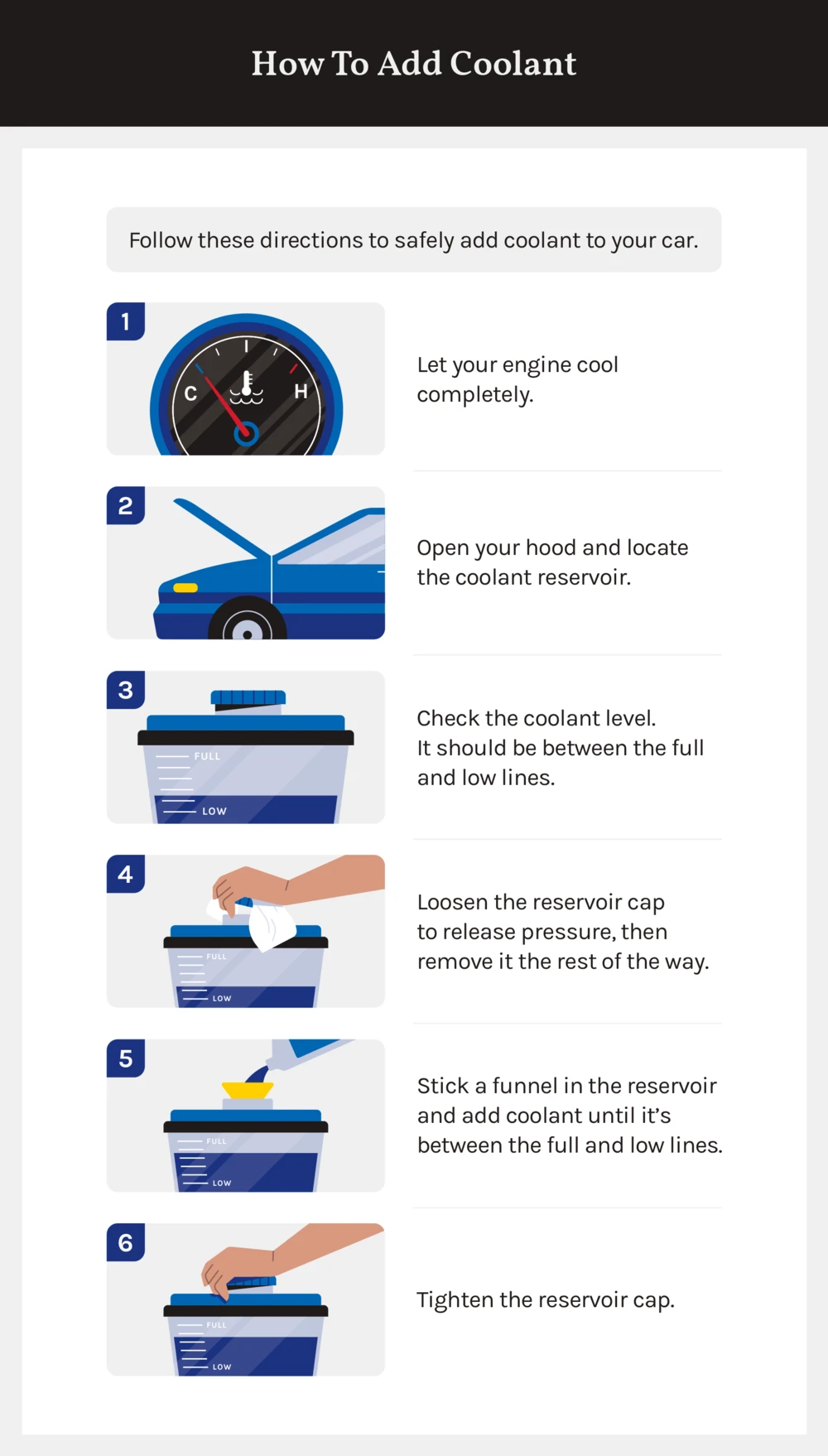 How To Add Coolant

Follow these directions to safely add coolant to your car.

1

C H

Let your engine cool completely.

2

Open your hood and locate the coolant reservoir.

3

FULL

LOW

Check the coolant level. It should be between the full and low lines.

4

FULL

LOW

Loosen the reservoir cap to release pressure, then remove it the rest of the way.

5

FULL

LOW

Stick a funnel in the reservoir and add coolant until it's between the full and low lines.

6

FULL

LOW

Tighten the reservoir cap.