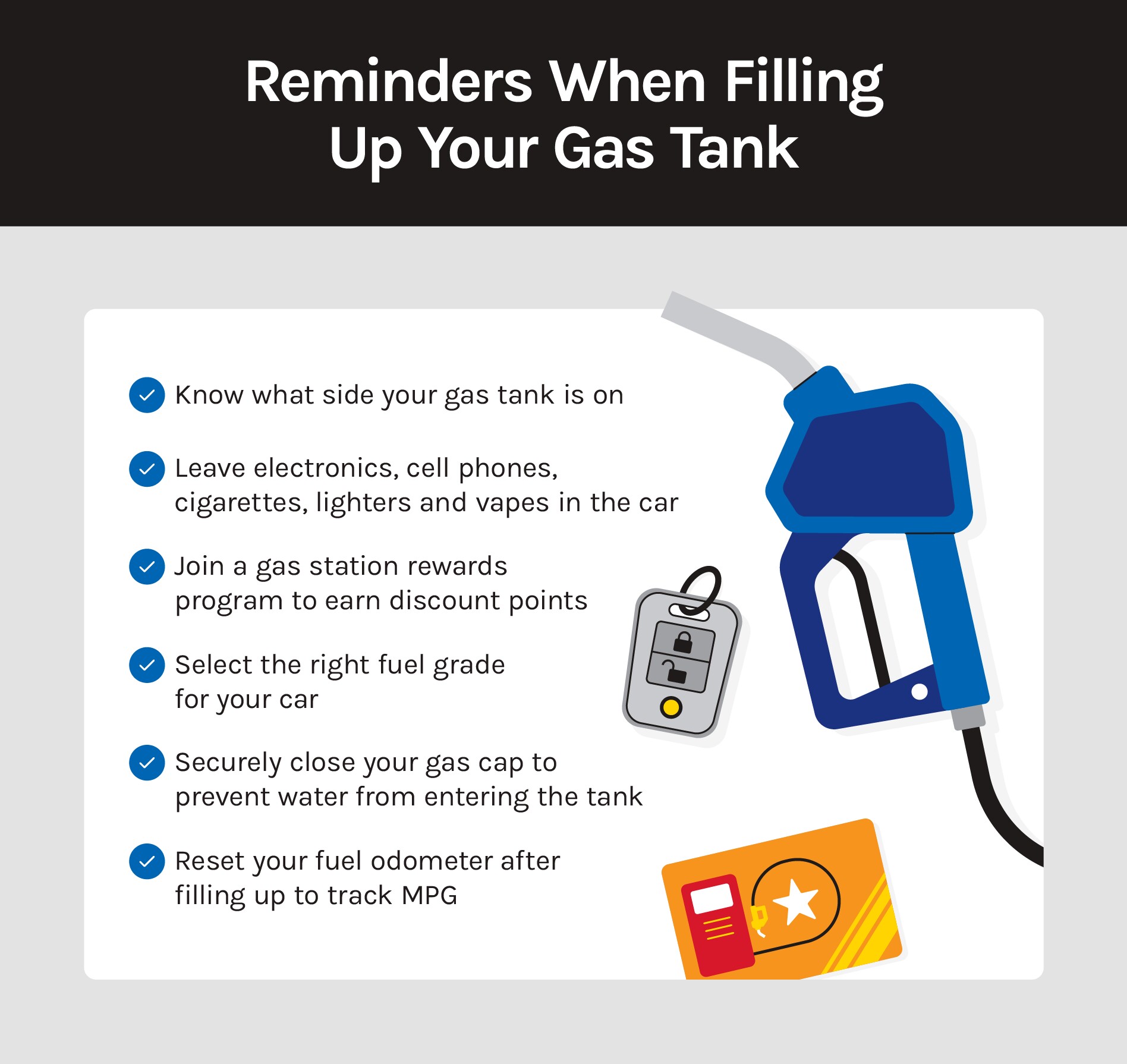 Reminders When Filling Up Your Gas Tank

Know what side your gas tank is on

Leave electronics, cell phones, cigarettes, lighters and vapes in the car

Join a gas station rewards program to earn discount points

Select the right fuel grade for your car

Securely close your gas cap to prevent water from entering the tank

Reset your fuel odometer after filling up to track MPG