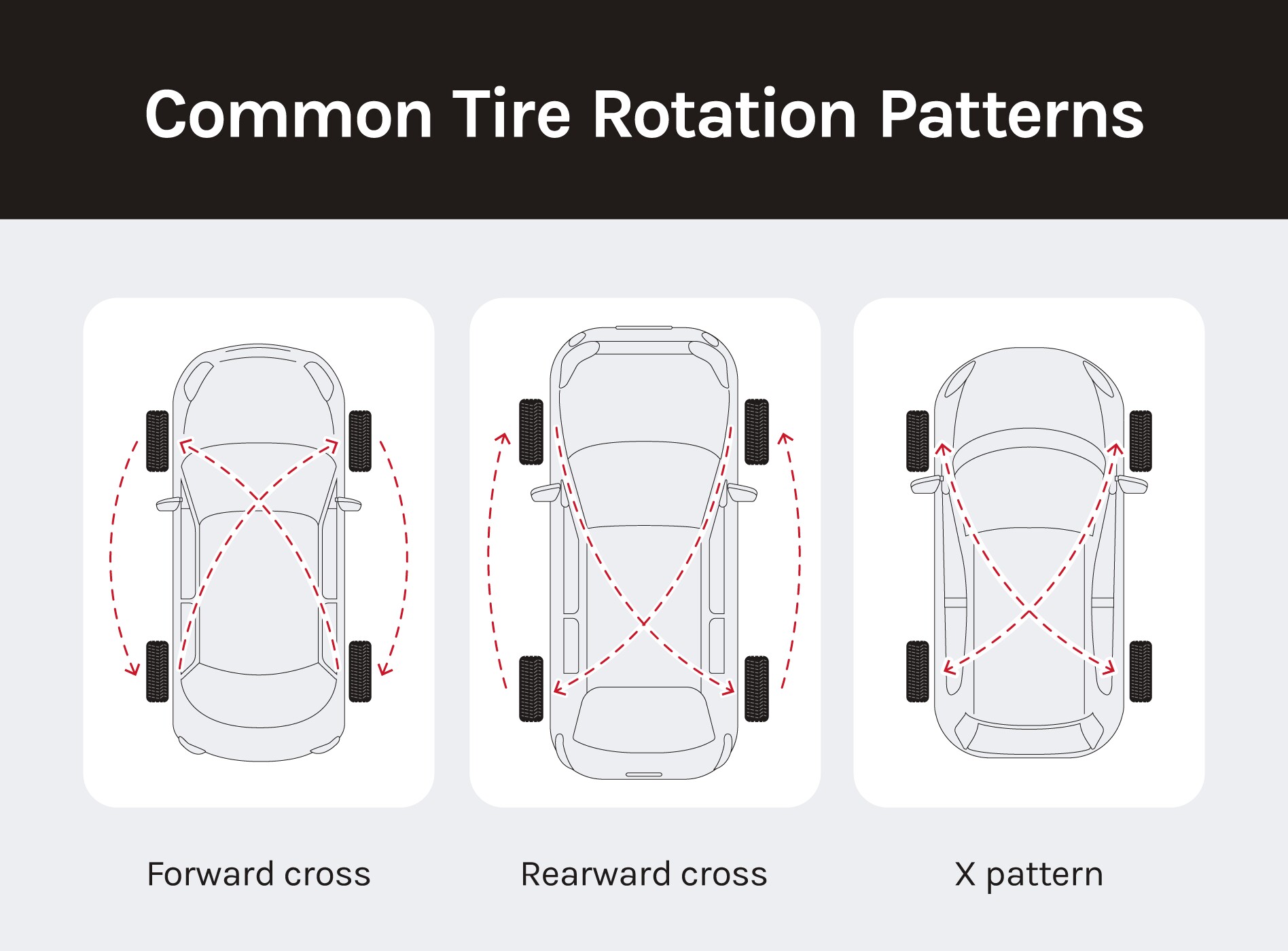 Common Tire Rotation Patterns

Forward cross

Rearward cross

X pattern