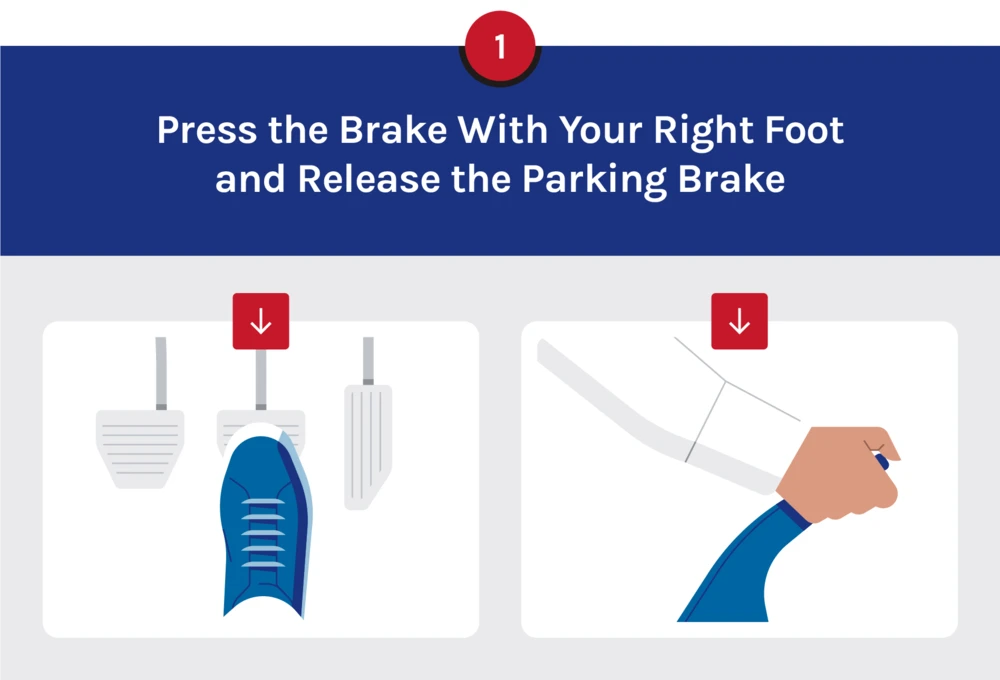 1

Press the Brake With Your Right Foot and Release the Parking Brake

↓

↓