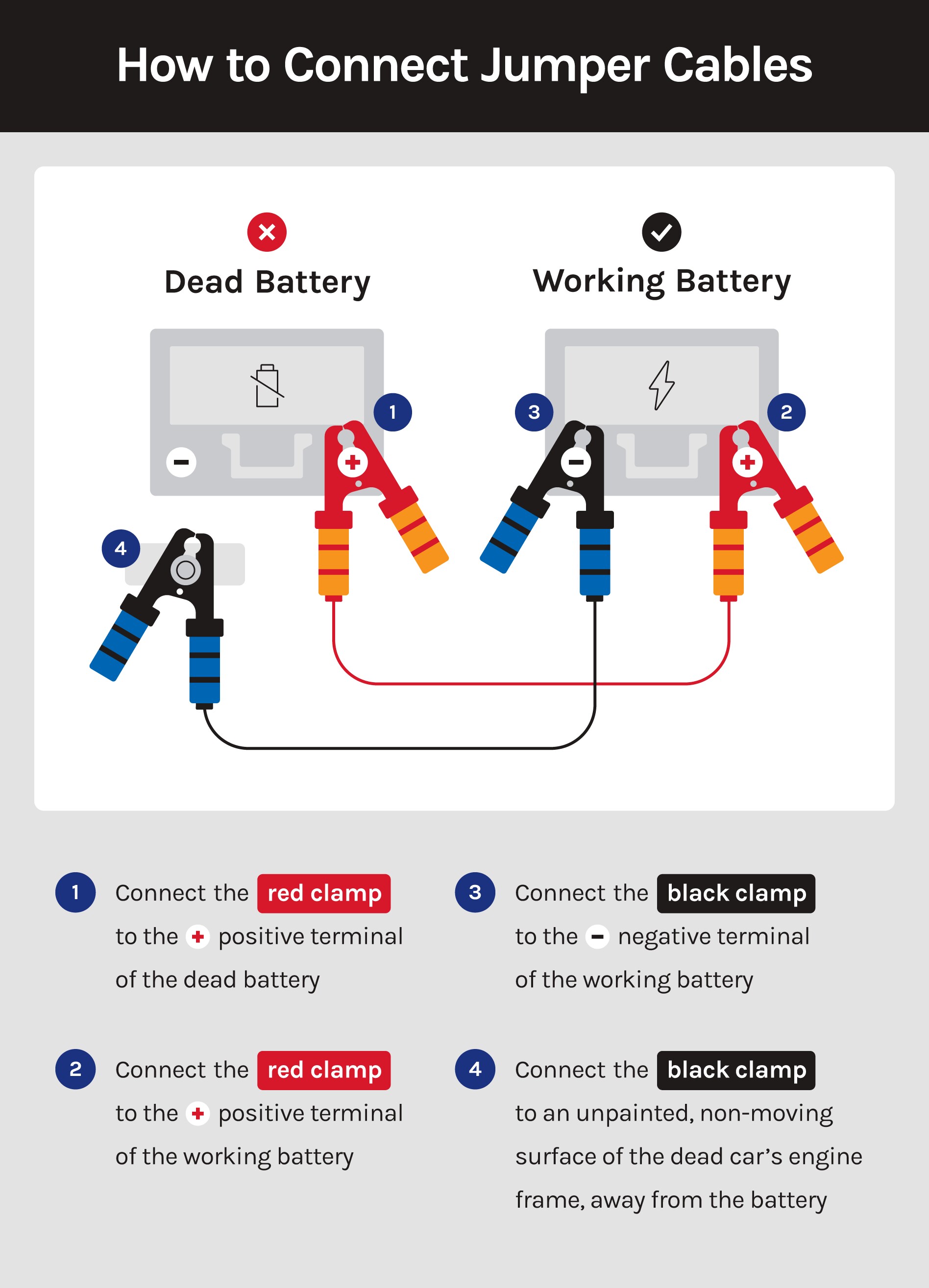 How to Connect Jumper Cables

Dead Battery

Working Battery

1

3

2

4

1 Connect the red clamp to the + positive terminal of the dead battery

2 Connect the red clamp to the + positive terminal of the working battery

3 Connect the black clamp to the − negative terminal of the working battery

4 Connect the black clamp to an unpainted, non-moving surface of the dead car's engine frame, away from the battery